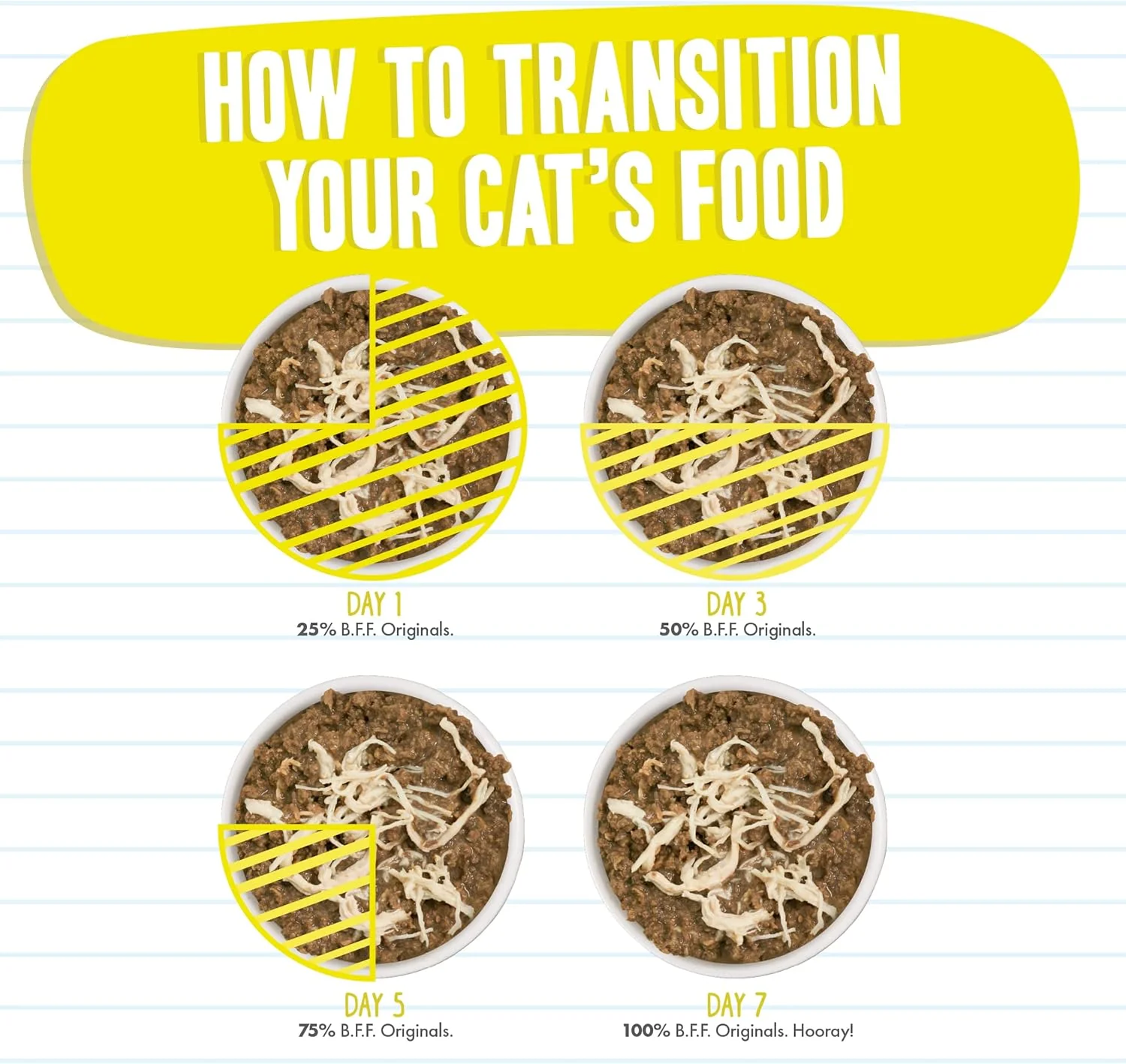 HOW TO TRANSITION YOUR CAT'S FOOD

DAY 1
25% B.F.F. Originals.

DAY 3
50% B.F.F. Originals.

DAY 5
75% B.F.F. Originals.

DAY 7
100% B.F.F. Originals. Hooray!